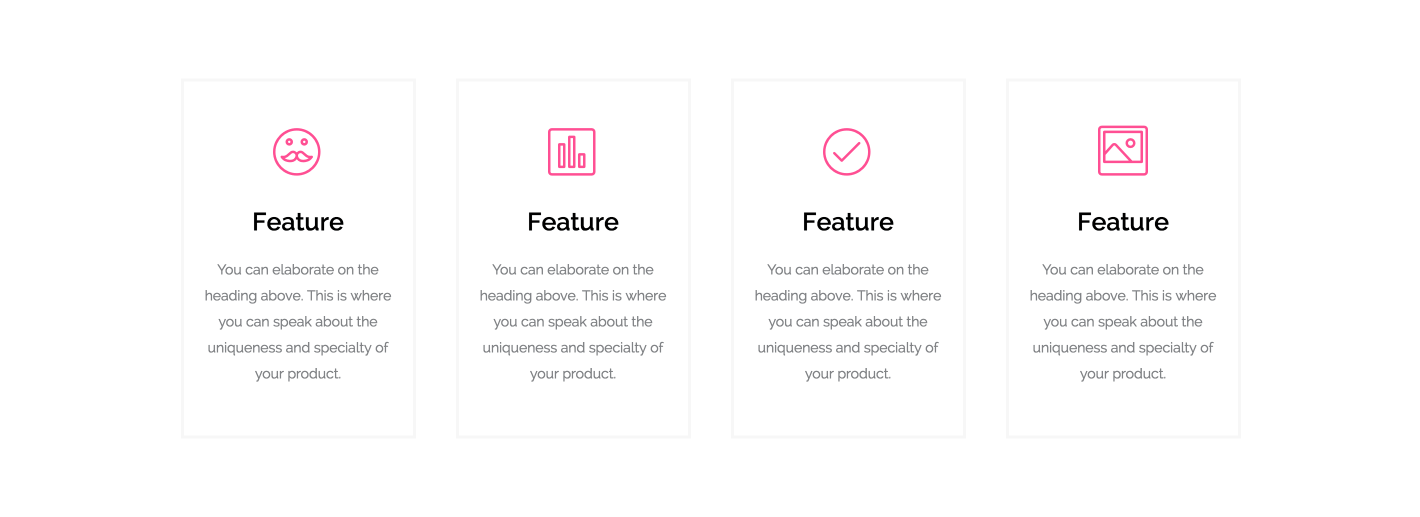 Feature

You can elaborate on the heading above. This is where you can speak about the uniqueness and specialty of your product.

Feature

You can elaborate on the heading above. This is where you can speak about the uniqueness and specialty of your product.

Feature

You can elaborate on the heading above. This is where you can speak about the uniqueness and specialty of your product.

Feature

You can elaborate on the heading above. This is where you can speak about the uniqueness and specialty of your product.