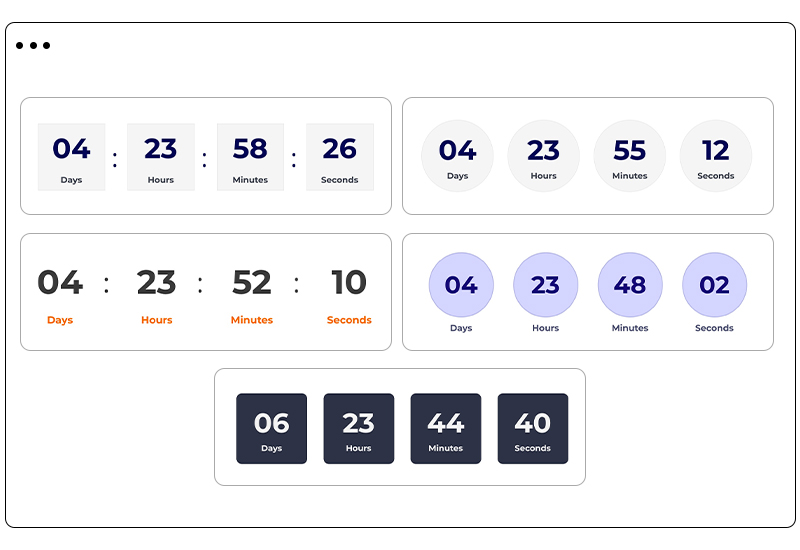 04 Days : 23 Hours : 58 Minutes : 26 Seconds

04 Days 23 Hours 55 Minutes 12 Seconds

04 Days : 23 Hours : 52 Minutes : 10 Seconds

04 Days 23 Hours 48 Minutes 02 Seconds

06 Days 23 Hours 44 Minutes 40 Seconds